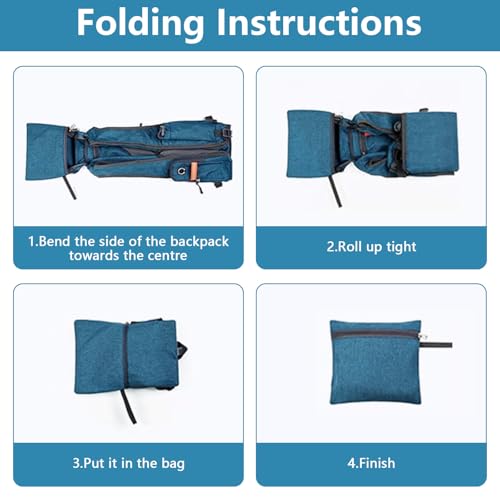 Folding Instructions

1.Bend the side of the backpack towards the centre

2.Roll up tight

3.Put it in the bag

4.Finish