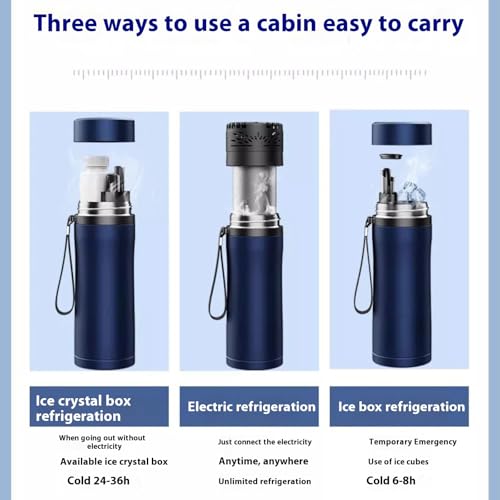 Three ways to use a cabin easy to carry

Ice crystal box refrigeration

When going out without electricity

Available ice crystal box

Cold 24-36h

Electric refrigeration

Just connect the electricity

Anytime, anywhere

Unlimited refrigeration

Ice box refrigeration

Temporary Emergency

Use of ice cubes

Cold 6-8h