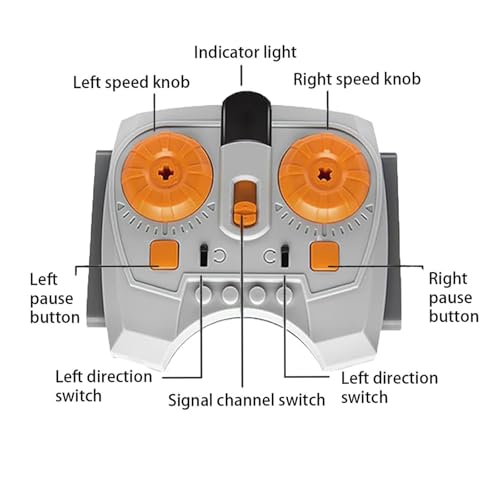 Indicator light

Left speed knob

Right speed knob

Left pause button

Right pause button

Left direction switch

Signal channel switch

Left direction switch