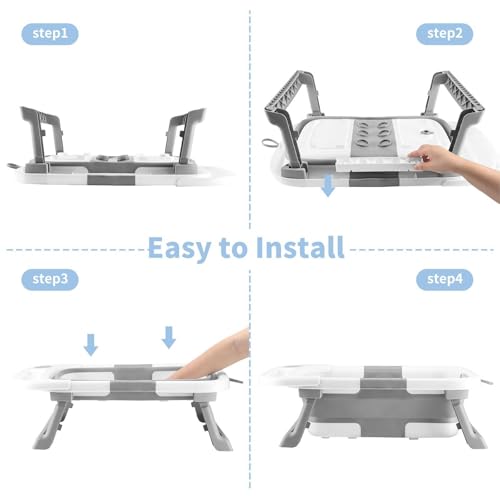 step1

step2

Easy to Install

step3

step4