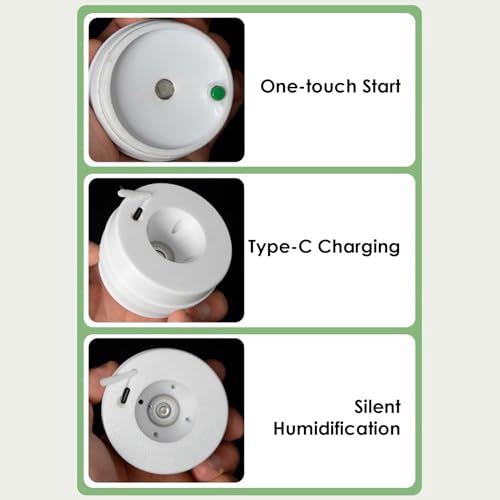 One-touch Start

Type-C Charging

Silent Humidification