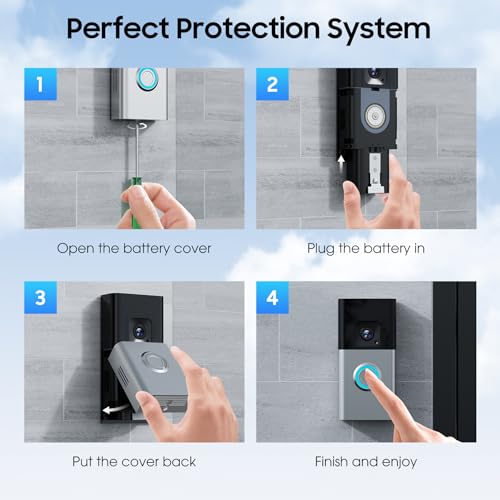 Perfect Protection System

1

Open the battery cover

2

Plug the battery in

3

Put the cover back

4

Finish and enjoy