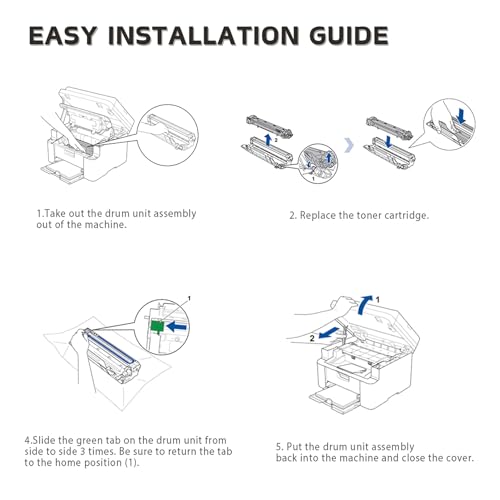 EASY INSTALLATION GUIDE

2

1

1.Take out the drum unit assembly out of the machine.

2. Replace the toner cartridge.

1

1

2

4.Slide the green tab on the drum unit from side to side 3 times. Be sure to return the tab to the home position (1).

5. Put the drum unit assembly back into the machine and close the cover.