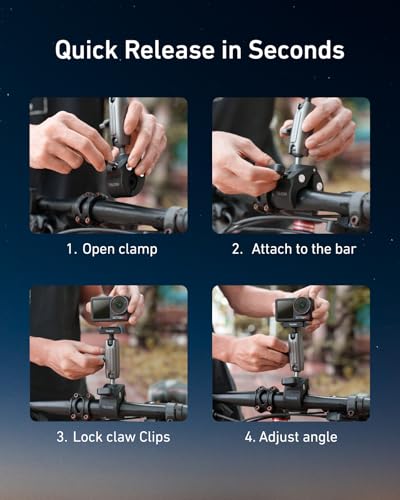 Quick Release in Seconds

1. Open clamp

2. Attach to the bar

3. Lock claw Clips

4. Adjust angle