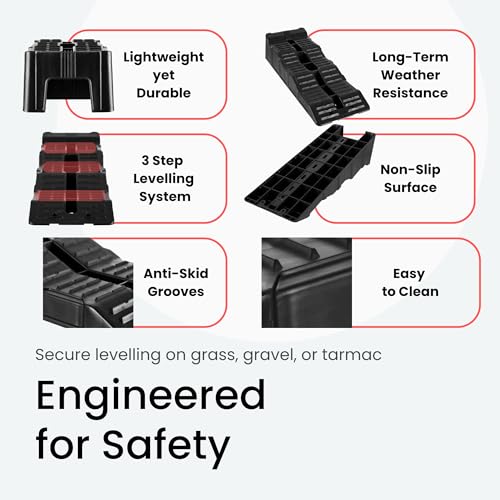 Lightweight yet Durable

Long-Term Weather Resistance

3 Step Levelling System

Non-Slip Surface

Anti-Skid Grooves

Easy to Clean

Secure levelling on grass, gravel, or tarmac

Engineered for Safety