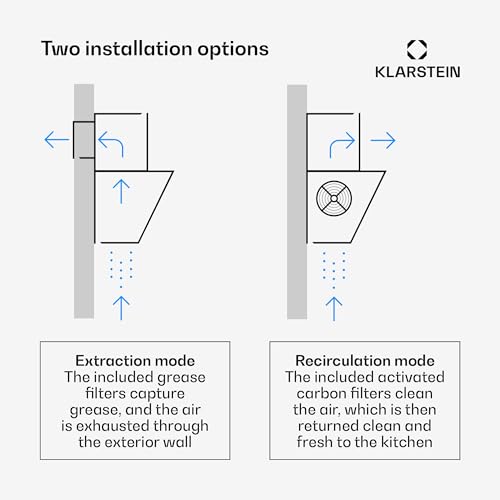 Two installation options

KLARSTEIN

Extraction mode
The included grease filters capture grease, and the air is exhausted through the exterior wall

Recirculation mode
The included activated carbon filters clean the air, which is then returned clean and fresh to the kitchen