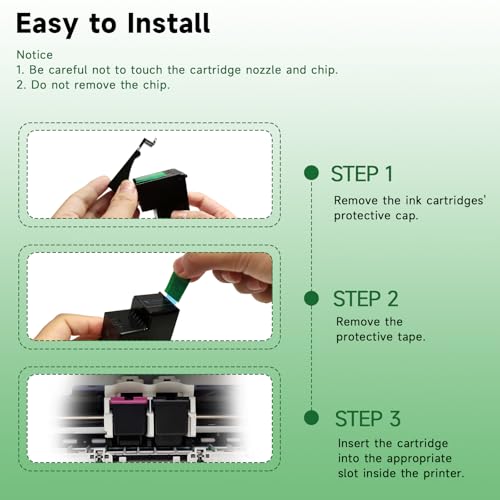 Easy to Install

Notice
1. Be careful not to touch the cartridge nozzle and chip.
2. Do not remove the chip.

STEP 1
Remove the ink cartridges' protective cap.

STEP 2
Remove the protective tape.

STEP 3
Insert the cartridge into the appropriate slot inside the printer.