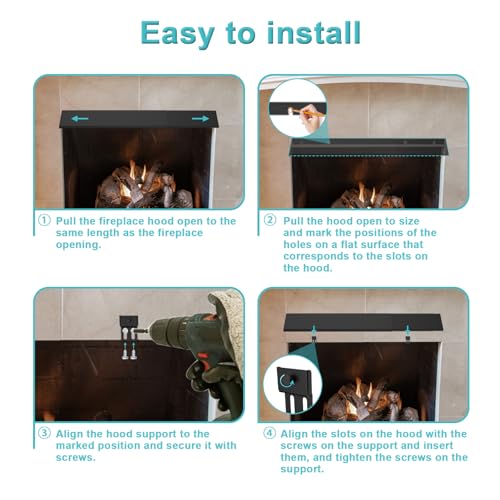 Easy to install

① Pull the fireplace hood open to the same length as the fireplace opening.

② Pull the hood open to size and mark the positions of the holes on a flat surface that corresponds to the slots on the hood.

③ Align the hood support to the marked position and secure it with screws.

④ Align the slots on the hood with the screws on the support and insert them, and tighten the screws on the support.