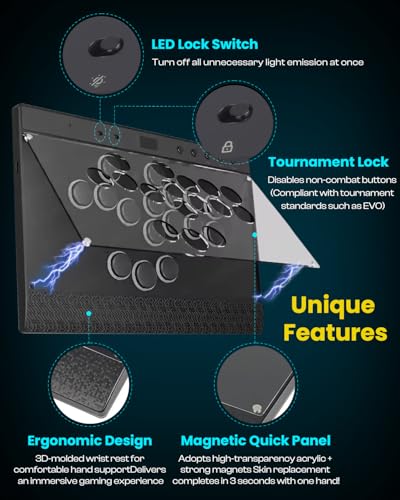 LED Lock Switch

Turn off all unnecessary light emission at once

Tournament Lock

Disables non-combat buttons (Compliant with tournament standards such as EVO)

Unique Features

Ergonomic Design

3D-molded wrist rest for comfortable hand supportDelivers an immersive gaming experience

Magnetic Quick Panel

Adopts high-transparency acrylic + strong magnets Skin replacement completes in 3 seconds with one hand!