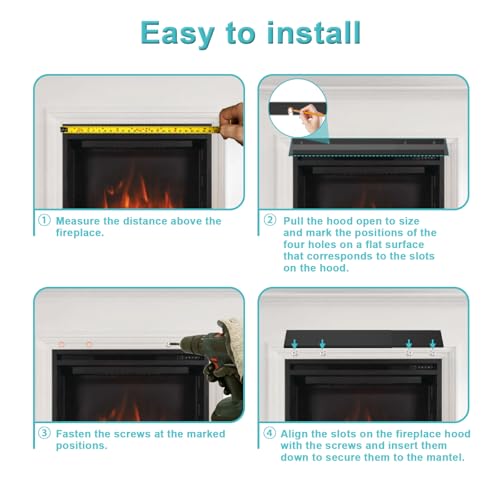 Easy to install

① Measure the distance above the fireplace.

② Pull the hood open to size and mark the positions of the four holes on a flat surface that corresponds to the slots on the hood.

③ Fasten the screws at the marked positions.

④ Align the slots on the fireplace hood with the screws and insert them down to secure them to the mantel.