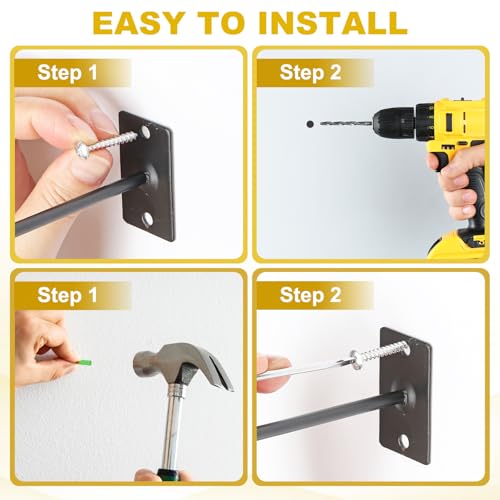 EASY TO INSTALL

Step 1

Step 2

Step 1

Step 2