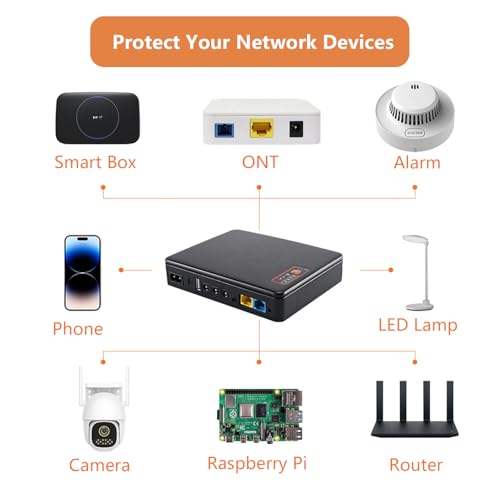 Protect Your Network Devices

Smart Box

ONT

Alarm

Phone

LED Lamp

Camera

Raspberry Pi

Router