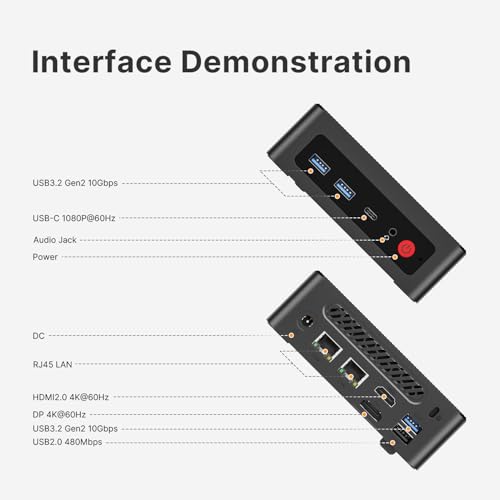 Interface Demonstration

USB3.2 Gen2 10Gbps

USB-C 1080P@60Hz

Audio Jack

Power

DC

RJ45 LAN

HDMI2.0 4K@60Hz

DP 4K@60Hz

USB3.2 Gen2 10Gbps

USB2.0 480Mbps