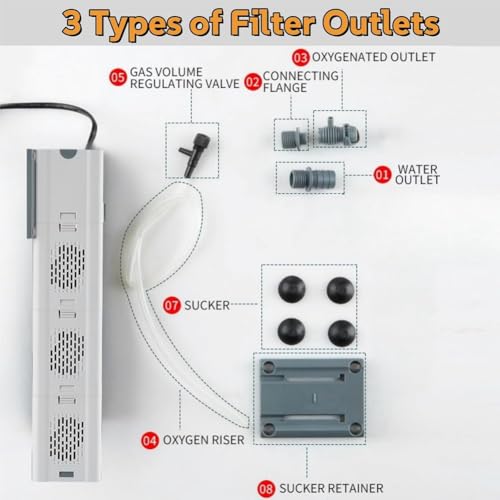 3 Types of Filter Outlets

03 OXYGENATED OUTLET

05 GAS VOLUME REGULATING VALVE

02 CONNECTING FLANGE

01 WATER OUTLET

07 SUCKER

04 OXYGEN RISER

08 SUCKER RETAINER