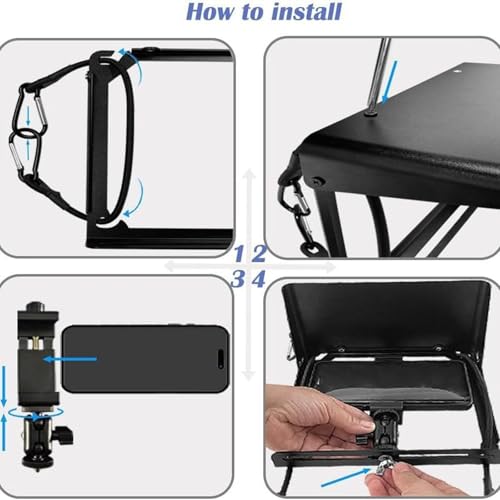 How to install

1 2
3 4