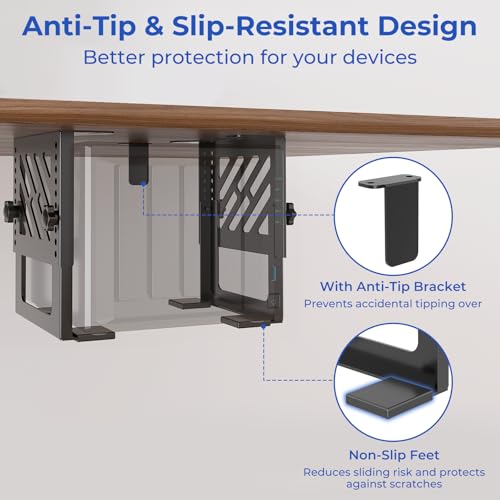 Anti-Tip & Slip-Resistant Design

Better protection for your devices

With Anti-Tip Bracket

Prevents accidental tipping over

Non-Slip Feet

Reduces sliding risk and protects against scratches