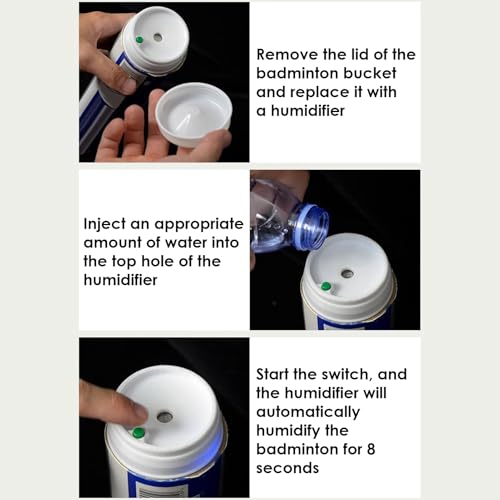 Remove the lid of the badminton bucket and replace it with a humidifier

Inject an appropriate amount of water into the top hole of the humidifier

Start the switch, and the humidifier will automatically humidify the badminton for 8 seconds