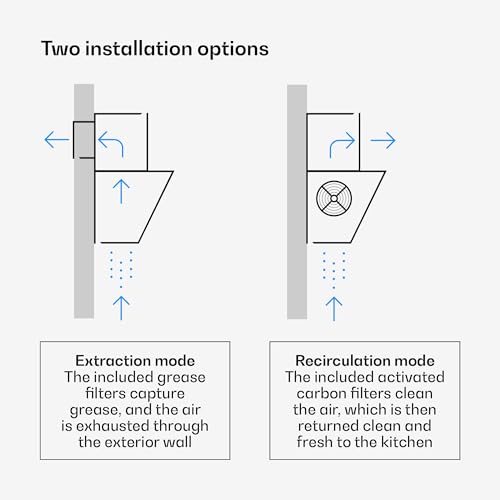 Two installation options

Extraction mode
The included grease filters capture grease, and the air is exhausted through the exterior wall

Recirculation mode
The included activated carbon filters clean the air, which is then returned clean and fresh to the kitchen