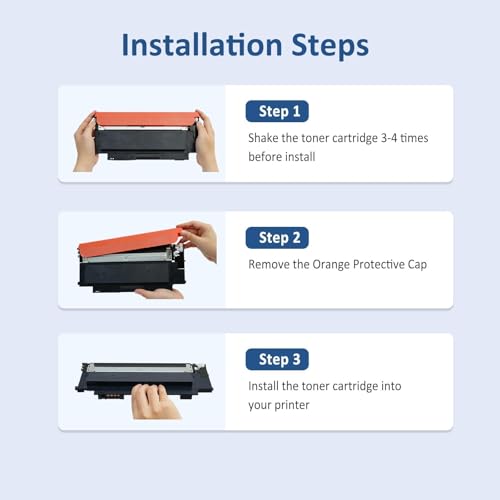 Installation Steps

Step 1

Shake the toner cartridge 3-4 times before install

Step 2

Remove the Orange Protective Cap

Step 3

Install the toner cartridge into your printer