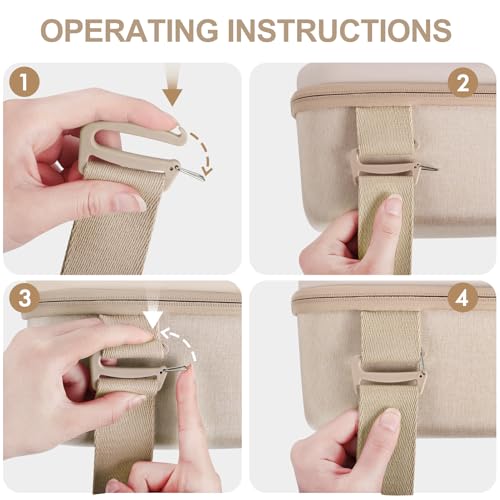 OPERATING INSTRUCTIONS

1

2

3

4