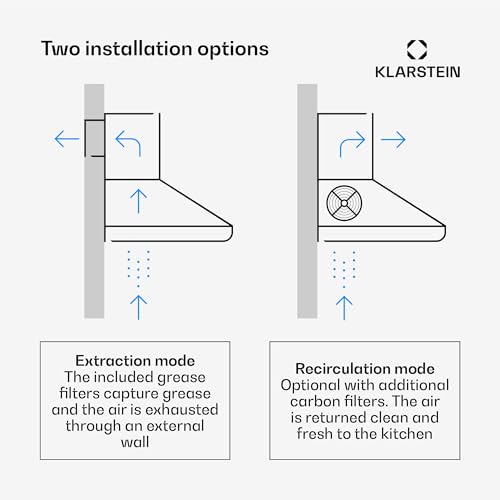 Two installation options

KLARSTEIN

Extraction mode
The included grease filters capture grease and the air is exhausted through an external wall

Recirculation mode
Optional with additional carbon filters. The air is returned clean and fresh to the kitchen