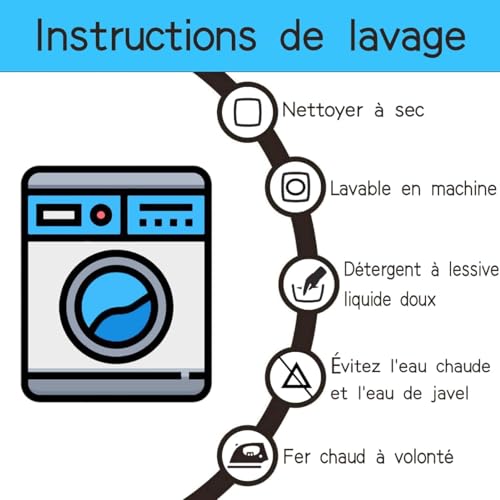 Instructions de lavage

Nettoyer à sec

Lavable en machine

Détergent à lessive liquide doux

Évitez l'eau chaude et l'eau de javel

Fer chaud à volonté