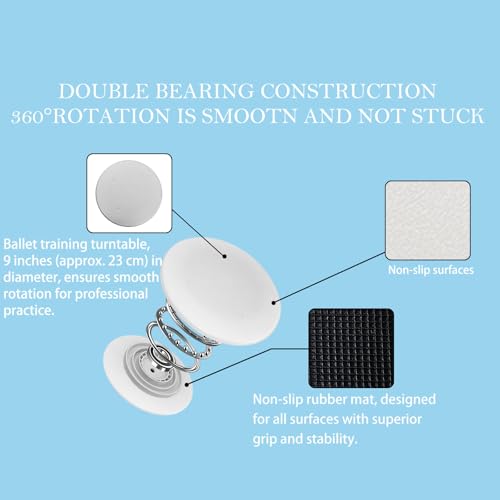 DOUBLE BEARING CONSTRUCTION
360°ROTATION IS SMOOTN AND NOT STUCK

Ballet training turntable, 9 inches (approx. 23 cm) in diameter, ensures smooth rotation for professional practice.

Non-slip surfaces

Non-slip rubber mat, designed for all surfaces with superior grip and stability.