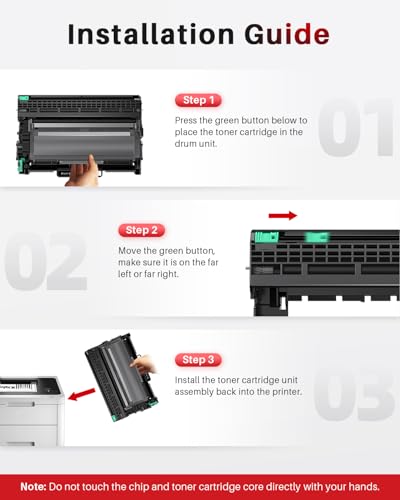 Installation Guide

Step 1

Press the green button below to place the toner cartridge in the drum unit.

01

Step 2

Move the green button, make sure it is on the far left or far right.

02

Step 3

Install the toner cartridge unit assembly back into the printer.

03

Note: Do not touch the chip and toner cartridge core directly with your hands.