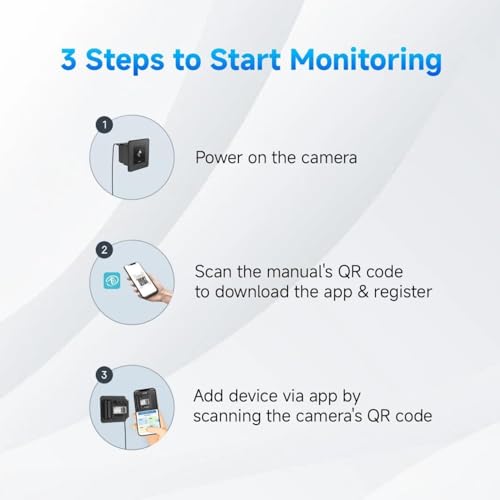 3 Steps to Start Monitoring

1

Power on the camera

2

Scan the manual's QR code to download the app & register

3

Add device via app by scanning the camera's QR code