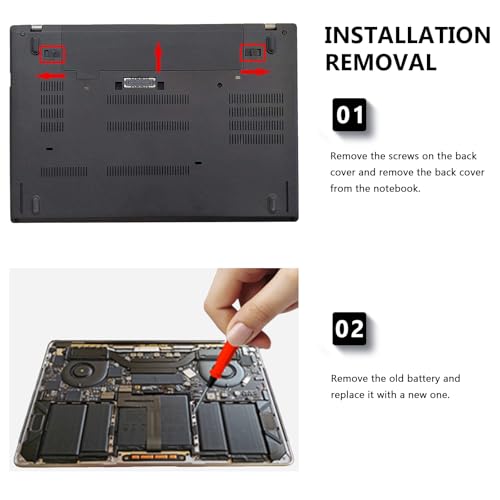 INSTALLATION REMOVAL

01

Remove the screws on the back cover and remove the back cover from the notebook.

02

Remove the old battery and replace it with a new one.