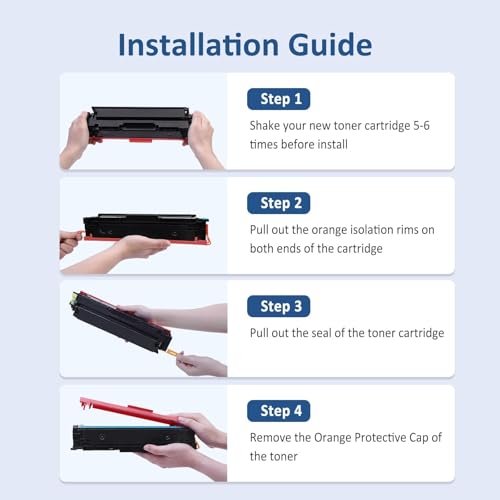 Installation Guide

Step 1
Shake your new toner cartridge 5-6 times before install

Step 2
Pull out the orange isolation rims on both ends of the cartridge

Step 3
Pull out the seal of the toner cartridge

Step 4
Remove the Orange Protective Cap of the toner