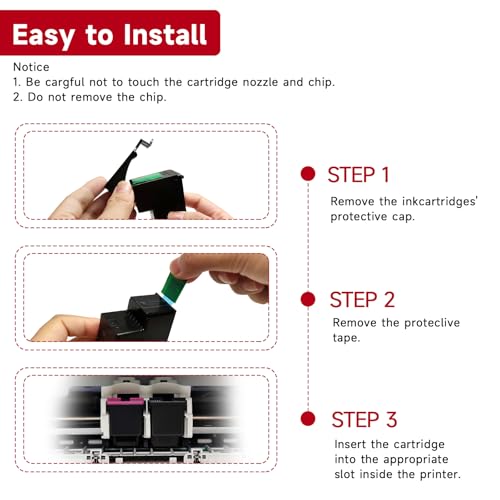 Easy to Install

Notice
1. Be cargful not to touch the cartridge nozzle and chip.
2. Do not remove the chip.

STEP 1
Remove the inkcartridges' protective cap.

STEP 2
Remove the proteclive tape.

STEP 3
Insert the cartridge into the appropriate slot inside the printer.