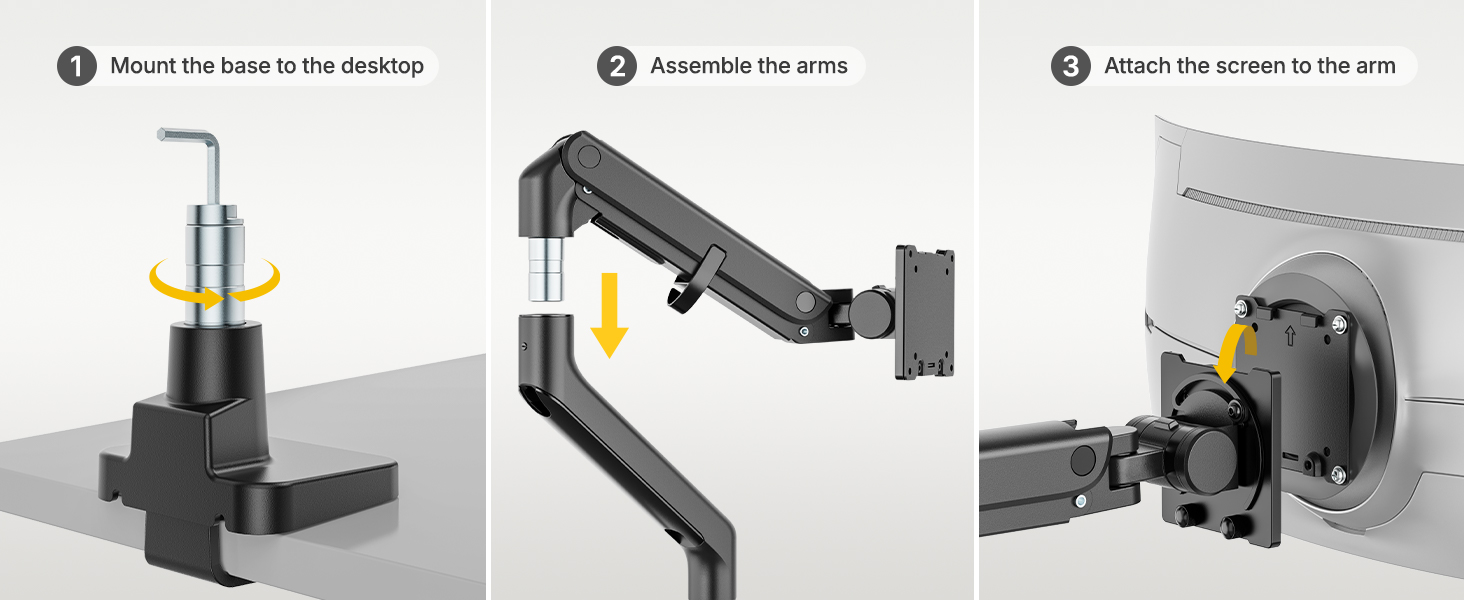 1 Mount the base to the desktop

2 Assemble the arms

3 Attach the screen to the arm