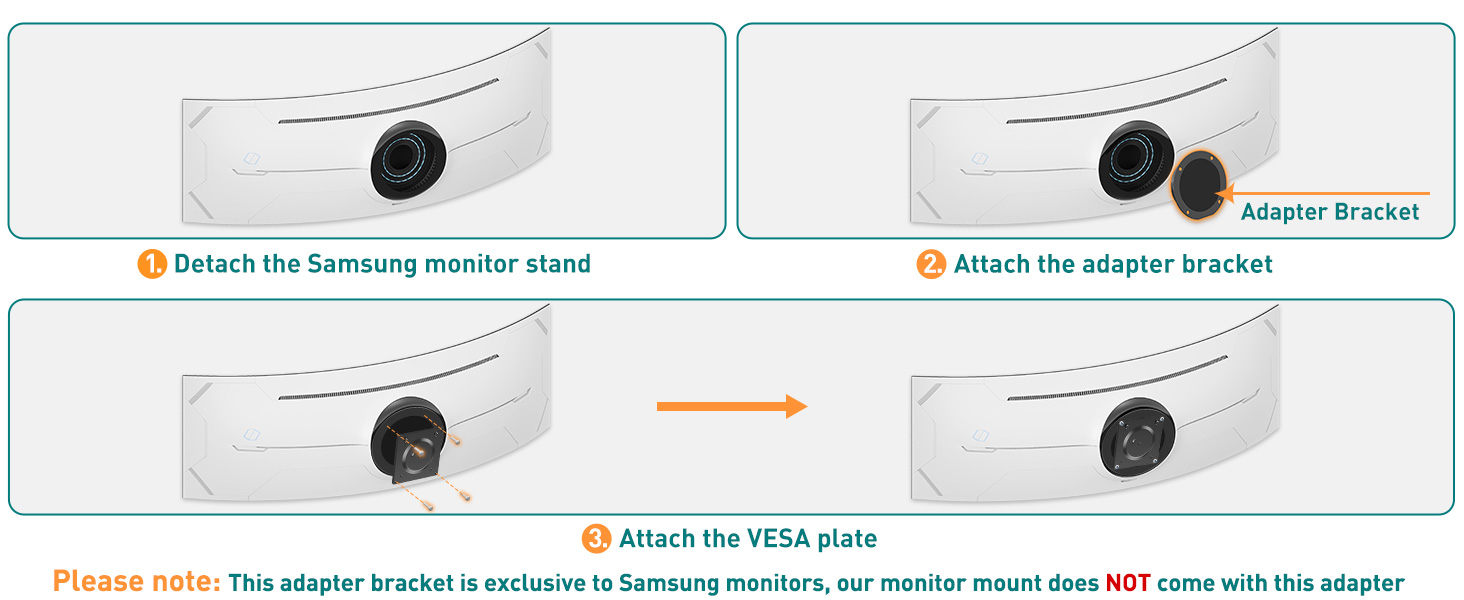 1. Detach the Samsung monitor stand

Adapter Bracket

2. Attach the adapter bracket

3. Attach the VESA plate

Please note: This adapter bracket is exclusive to Samsung monitors, our monitor mount does NOT come with this adapter