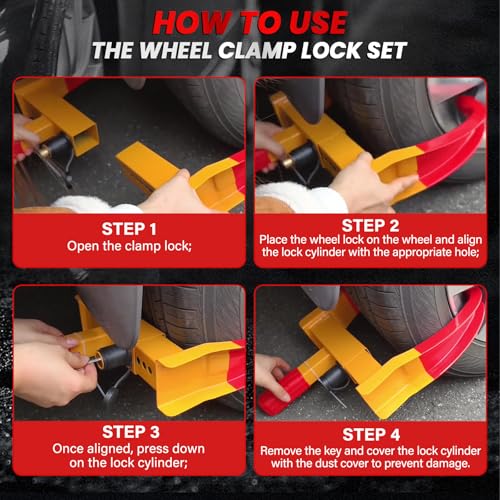 HOW TO USE
THE WHEEL CLAMP LOCK SET

STEP 1
Open the clamp lock;

STEP 2
Place the wheel lock on the wheel and align the lock cylinder with the appropriate hole;

STEP 3
Once aligned, press down on the lock cylinder;

STEP 4
Remove the key and cover the lock cylinder with the dust cover to prevent damage.