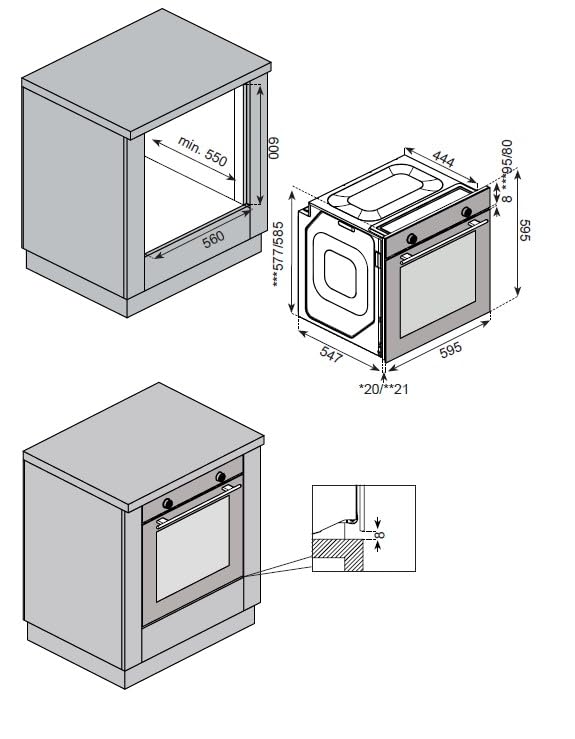 min. 550
600
560
444
***95/80
8
595
***577/585
547
595
*20/**21
8