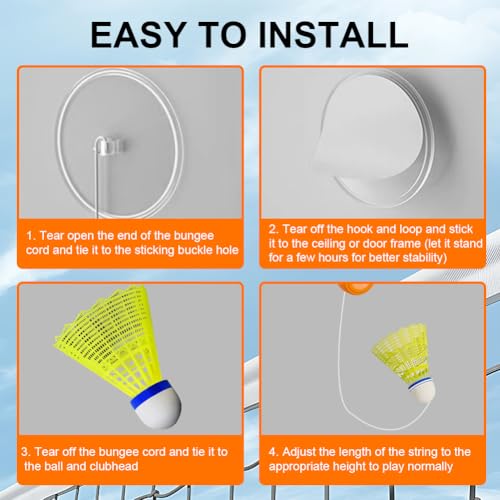 EASY TO INSTALL

1. Tear open the end of the bungee cord and tie it to the sticking buckle hole

2. Tear off the hook and loop and stick it to the ceiling or door frame (let it stand for a few hours for better stability)

3. Tear off the bungee cord and tie it to the ball and clubhead

4. Adjust the length of the string to the appropriate height to play normally