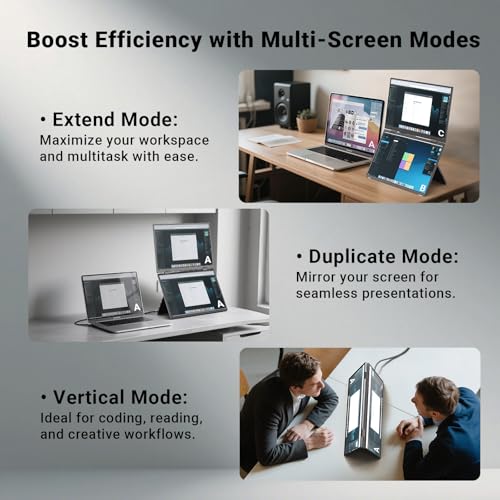 Boost Efficiency with Multi-Screen Modes

• Extend Mode:
Maximize your workspace and multitask with ease.

A C B

A A A

• Duplicate Mode:
Mirror your screen for seamless presentations.

• Vertical Mode:
Ideal for coding, reading, and creative workflows.

A A