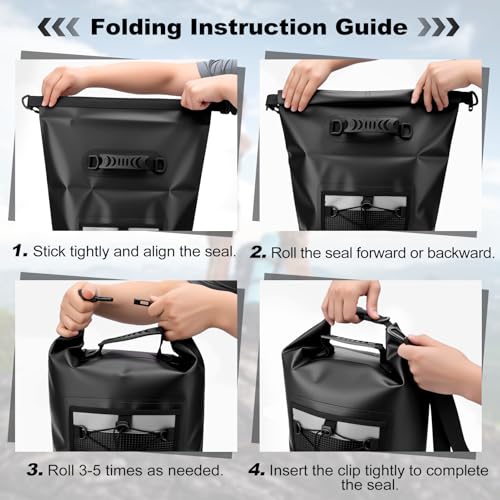 Folding Instruction Guide

1. Stick tightly and align the seal.

2. Roll the seal forward or backward.

3. Roll 3-5 times as needed.

4. Insert the clip tightly to complete the seal.