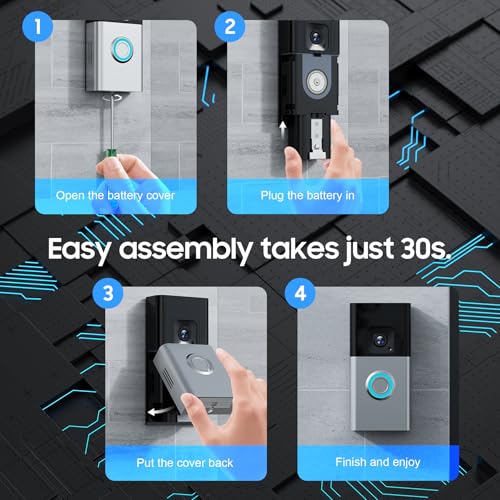 1
Open the battery cover

2
Plug the battery in

Easy assembly takes just 30s.

3
Put the cover back

4
Finish and enjoy