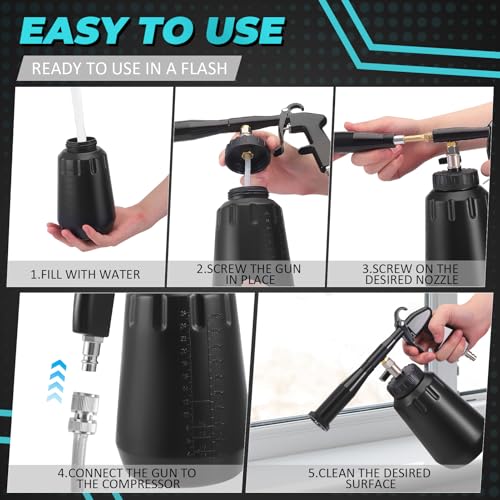 EASY TO USE

READY TO USE IN A FLASH

1.FILL WITH WATER

2.SCREW THE GUN IN PLACE

3.SCREW ON THE DESIRED NOZZLE

4.CONNECT THE GUN TO THE COMPRESSOR

5.CLEAN THE DESIRED SURFACE