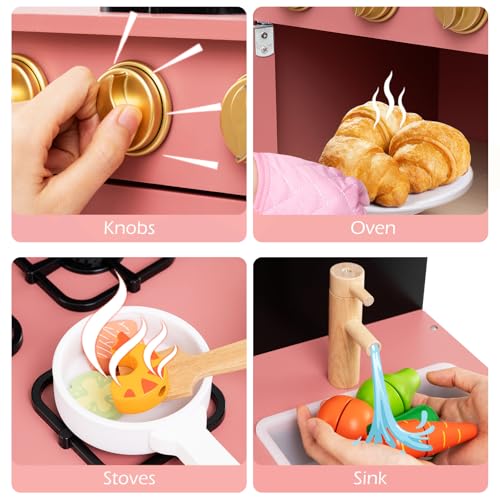 Knobs

Oven

Stoves

Sink