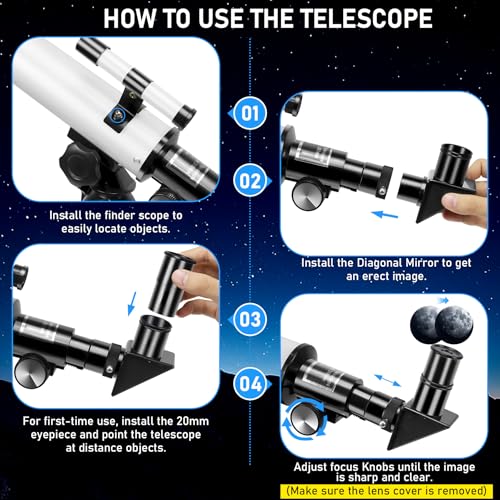 HOW TO USE THE TELESCOPE

01

Install the finder scope to easily locate objects.

02

Install the Diagonal Mirror to get an erect image.

03

For first-time use, install the 20mm eyepiece and point the telescope at distance objects.

04

Adjust focus Knobs until the image is sharp and clear.

(Make sure the lens cover is removed)