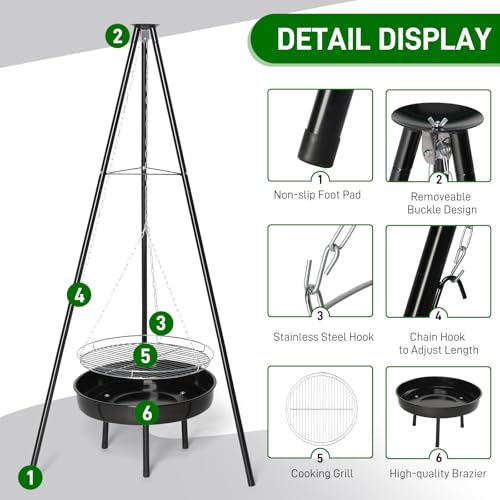 2

4

3

5

6

1

DETAIL DISPLAY

1
Non-slip Foot Pad

2
Removeable Buckle Design

3
Stainless Steel Hook

4
Chain Hook to Adjust Length

5
Cooking Grill

6
High-quality Brazier