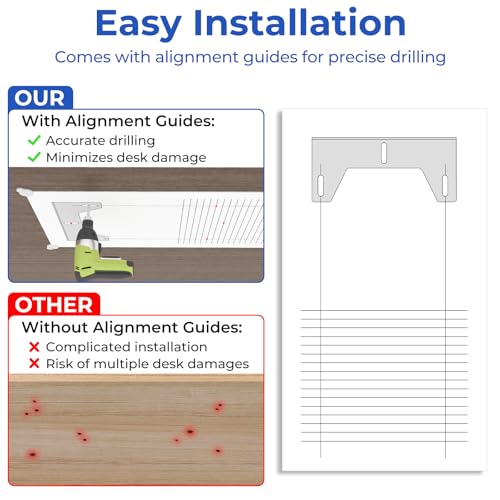 Easy Installation

Comes with alignment guides for precise drilling

OUR

With Alignment Guides:
✓ Accurate drilling
✓ Minimizes desk damage

OTHER

Without Alignment Guides:
✗ Complicated installation
✗ Risk of multiple desk damages