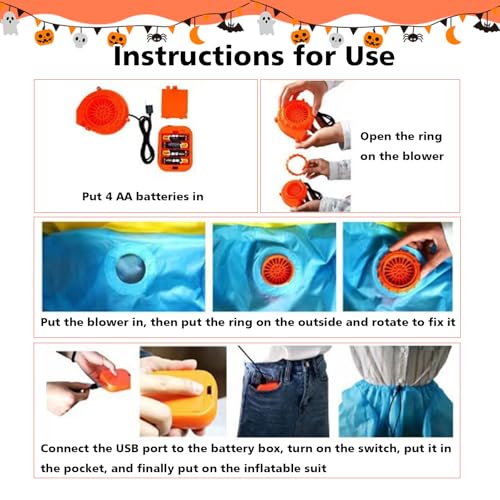 Instructions for Use

Put 4 AA batteries in

Open the ring on the blower

Put the blower in, then put the ring on the outside and rotate to fix it

Connect the USB port to the battery box, turn on the switch, put it in the pocket, and finally put on the inflatable suit