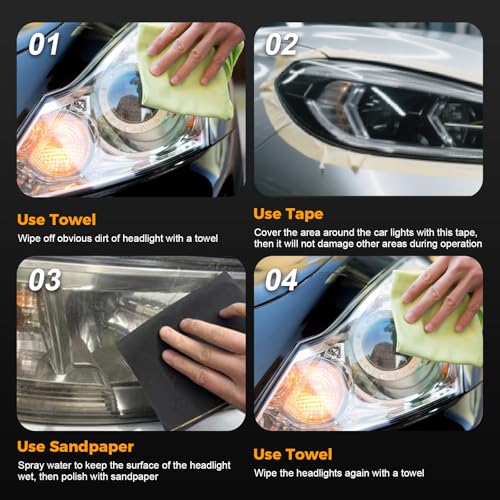 01

Use Towel

Wipe off obvious dirt of headlight with a towel

02

Use Tape

Cover the area around the car lights with this tape, then it will not damage other areas during operation

03

Use Sandpaper

Spray water to keep the surface of the headlight wet, then polish with sandpaper

04

Use Towel

Wipe the headlights again with a towel