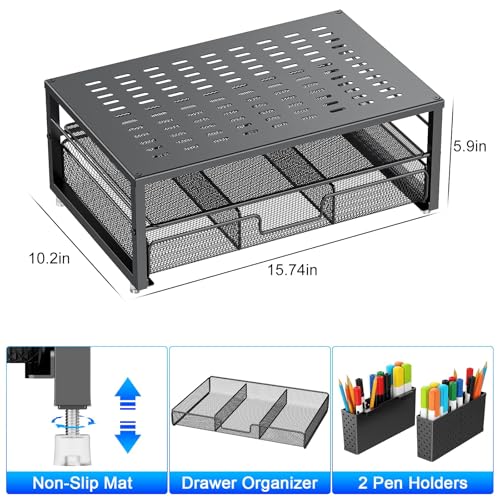 5.9in

10.2in

15.74in

Non-Slip Mat

Drawer Organizer

2 Pen Holders