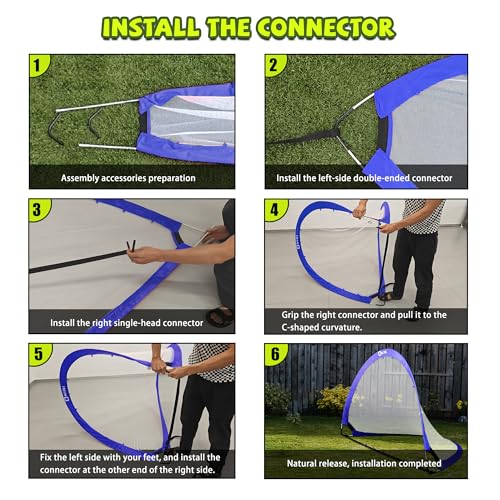 INSTALL THE CONNECTOR

1
Assembly accessories preparation

2
Install the left-side double-ended connector

3
Install the right single-head connector

4
Grip the right connector and pull it to the C-shaped curvature.

5
Fix the left side with your feet, and install the connector at the other end of the right side.

6
Natural release, installation completed