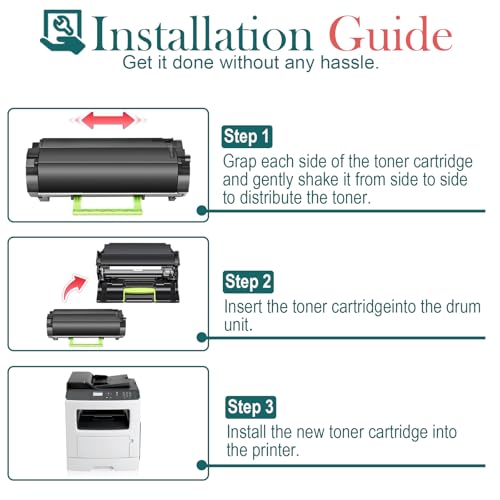 Installation Guide
Get it done without any hassle.

Step 1
Grap each side of the toner cartridge and gently shake it from side to side to distribute the toner.

Step 2
Insert the toner cartridgeinto the drum unit.

Step 3
Install the new toner cartridge into the printer.